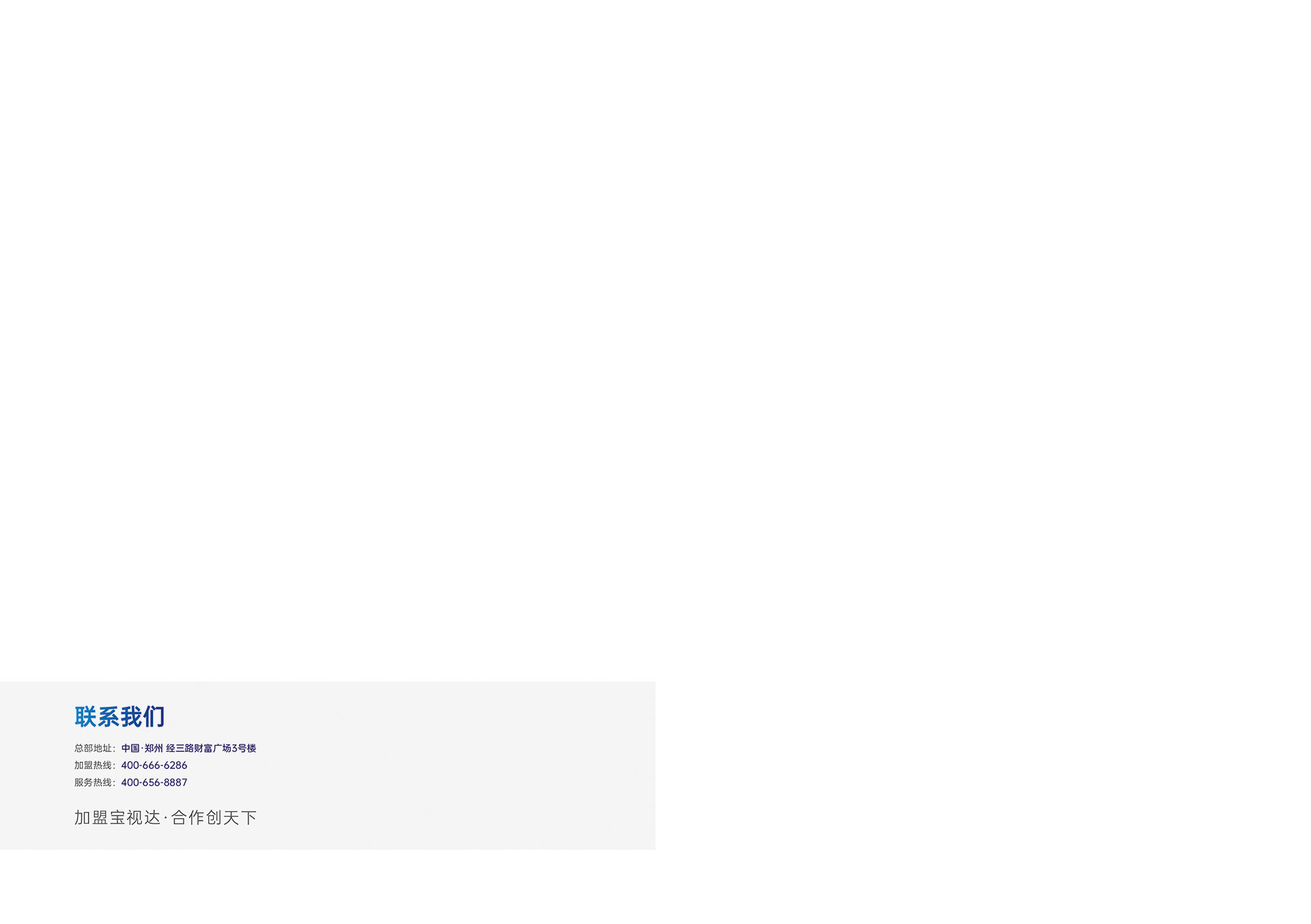 联系我们

总部地址：中国·郑州 经三路财富广场3号楼
加盟热线：400-666-6286
服务热线：400-656-8887

加盟宝视达·合作创天下